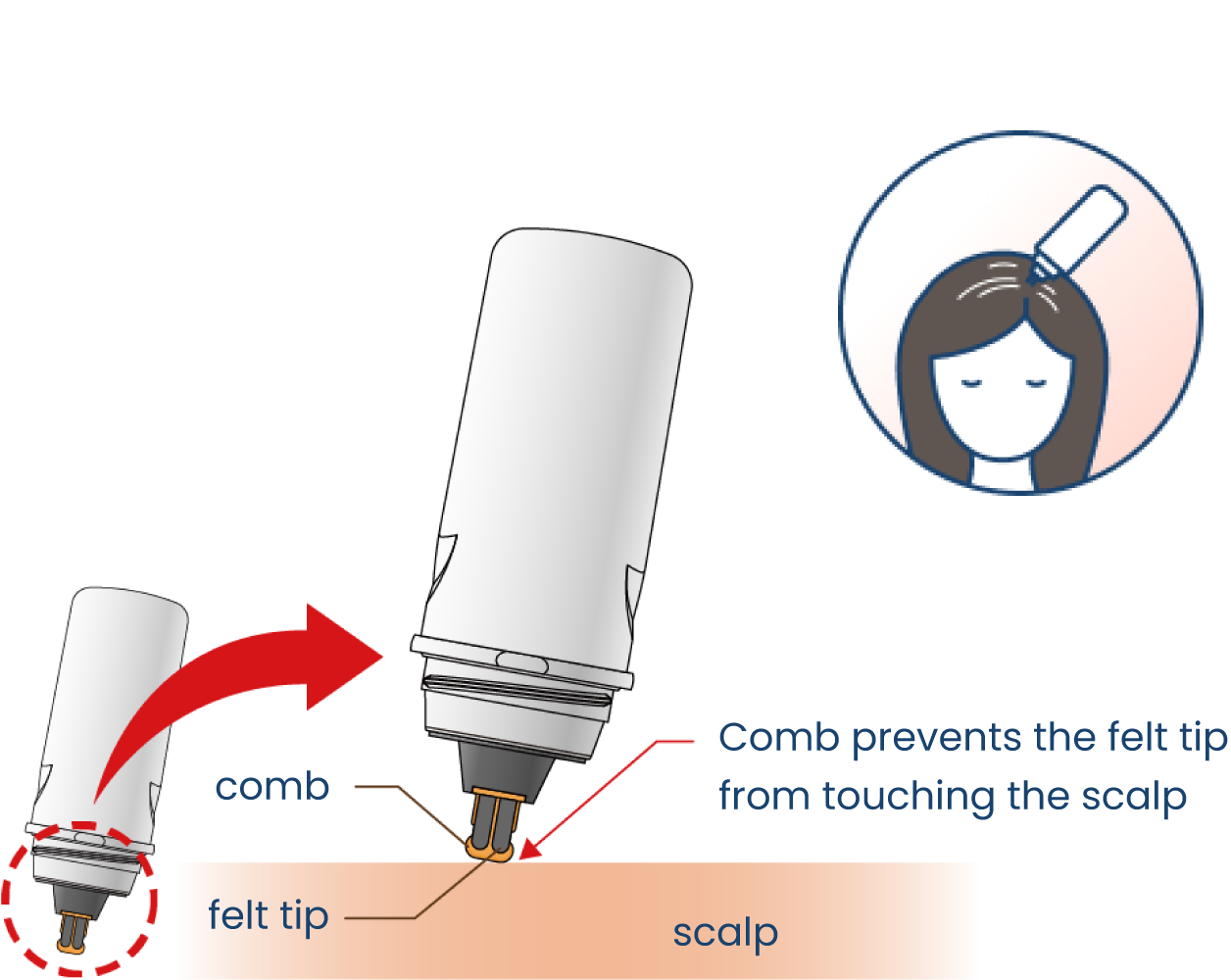 Comb prevents the felt tip from touching the scalp

comb

felt tip

scalp